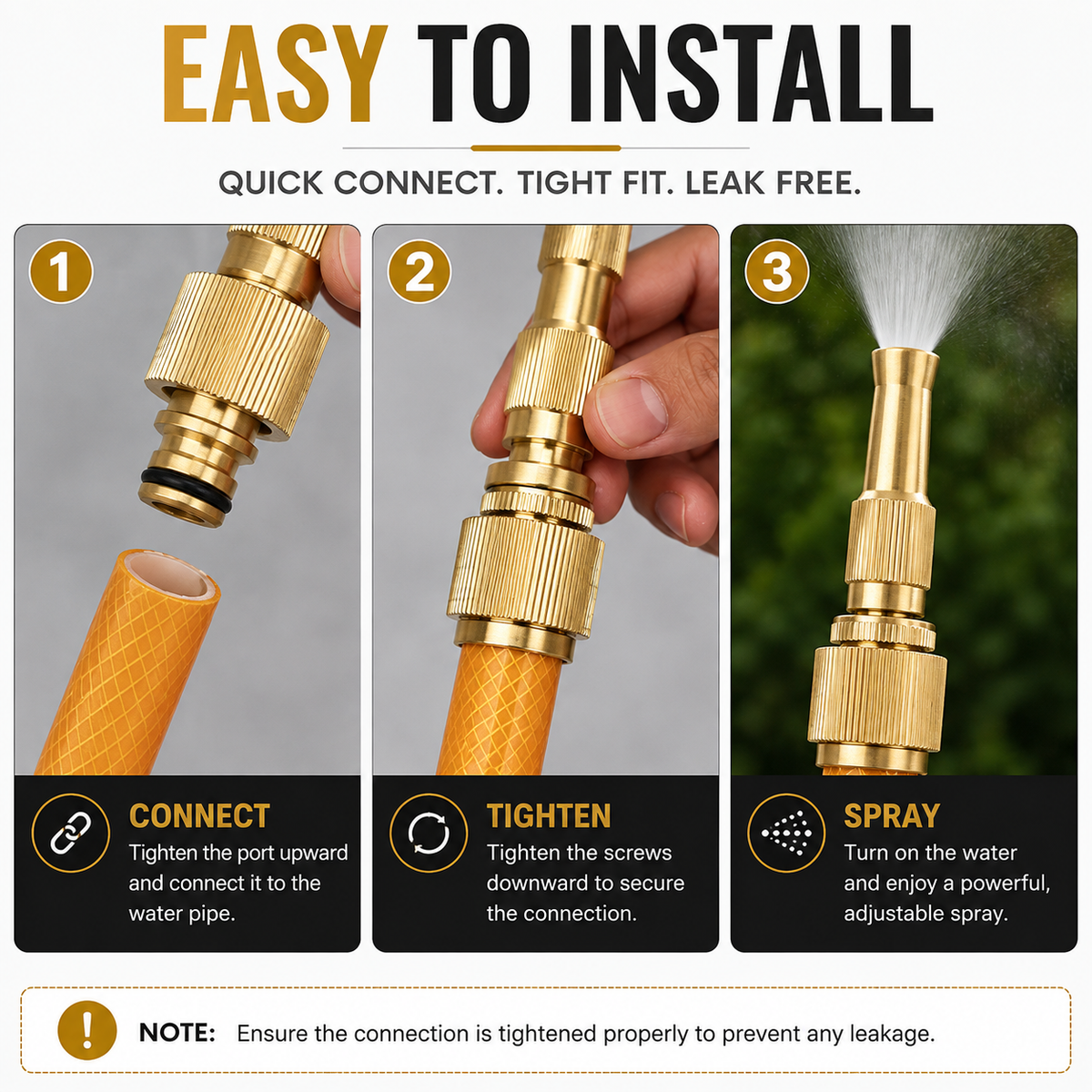 EASY TO INSTALL

QUICK CONNECT. TIGHT FIT. LEAK FREE.

1

CONNECT
Tighten the port upward and connect it to the water pipe.

2

TIGHTEN
Tighten the screws downward to secure the connection.

3

SPRAY
Turn on the water and enjoy a powerful, adjustable spray.

!

NOTE: Ensure the connection is tightened properly to prevent any leakage.